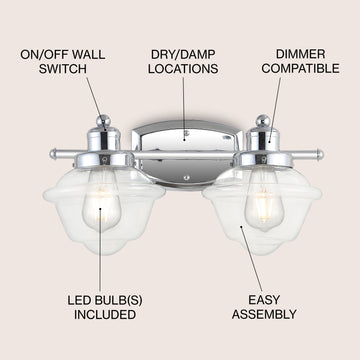 ON/OFF WALL SWITCH

DRY/DAMP LOCATIONS

DIMMER COMPATIBLE

LED BULB(S) INCLUDED

EASY ASSEMBLY